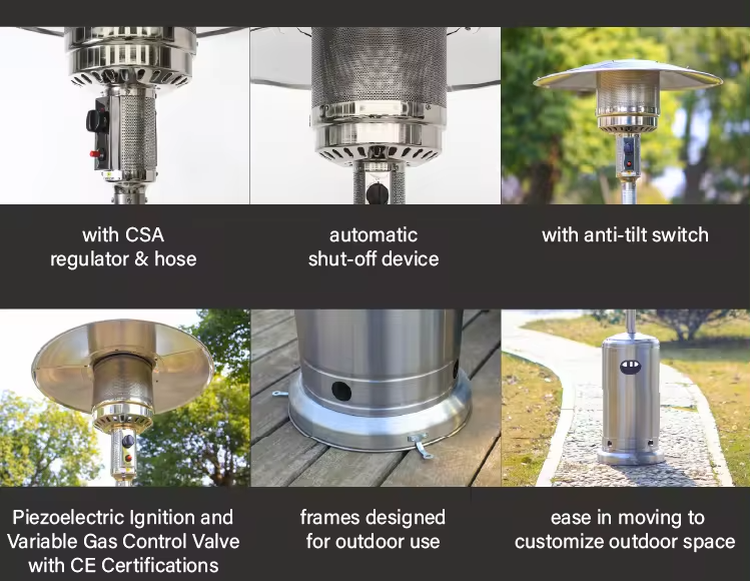 with CSA regulator & hose

automatic shut-off device

with anti-tilt switch

Piezoelectric Ignition and Variable Gas Control Valve with CE Certifications

frames designed for outdoor use

ease in moving to customize outdoor space